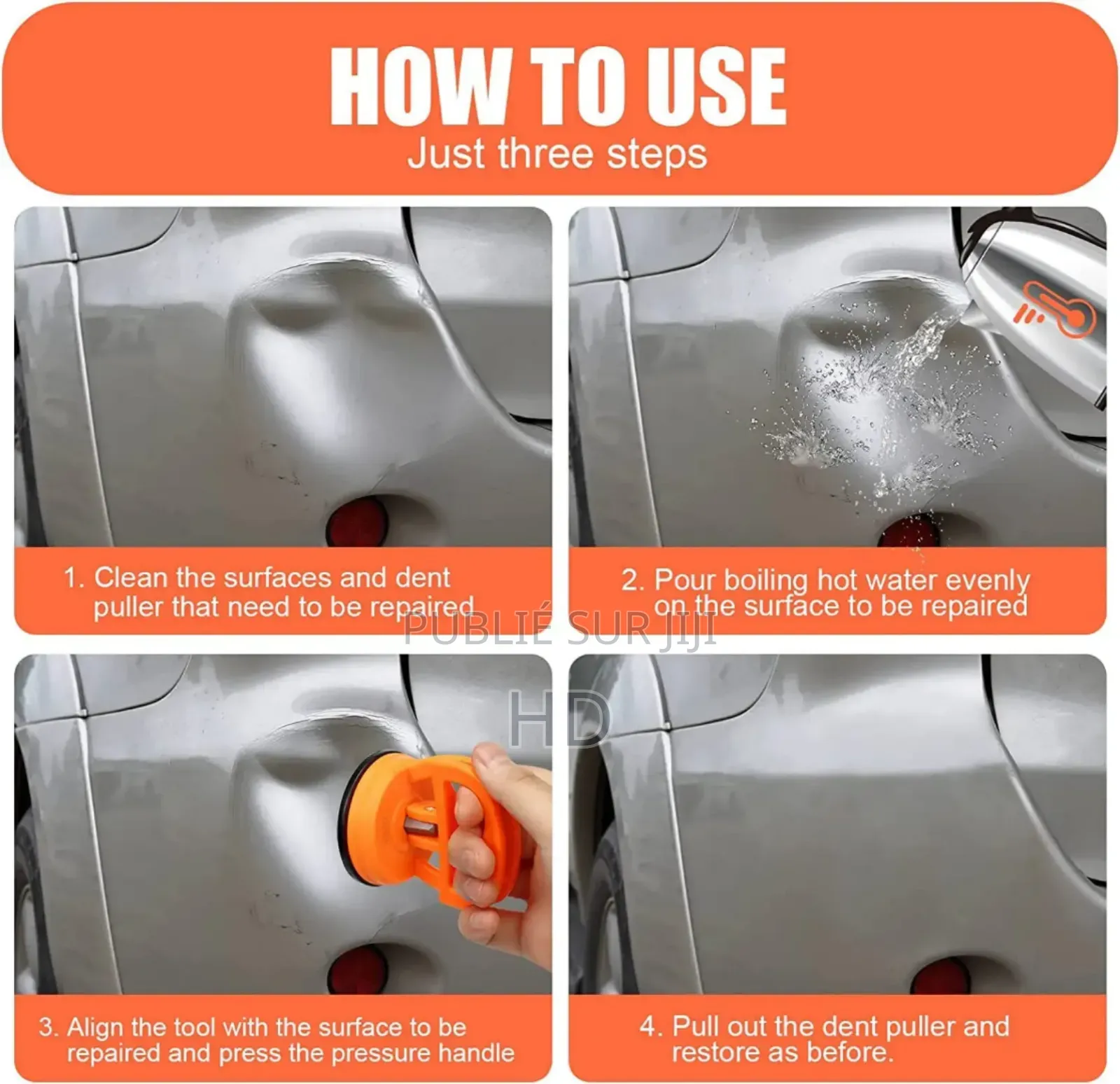 HOW TO USE
Just three steps

1. Clean the surfaces and dent puller that need to be repaired

2. Pour boiling hot water evenly on the surface to be repaired

PUBLIÉ SUR JIJI

HD

3. Align the tool with the surface to be repaired and press the pressure handle

4. Pull out the dent puller and restore as before.